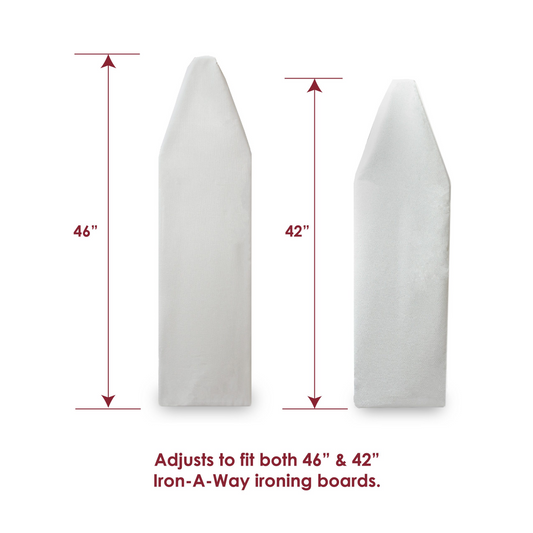 46”

42”

Adjusts to fit both 46” & 42” Iron-A-Way ironing boards.