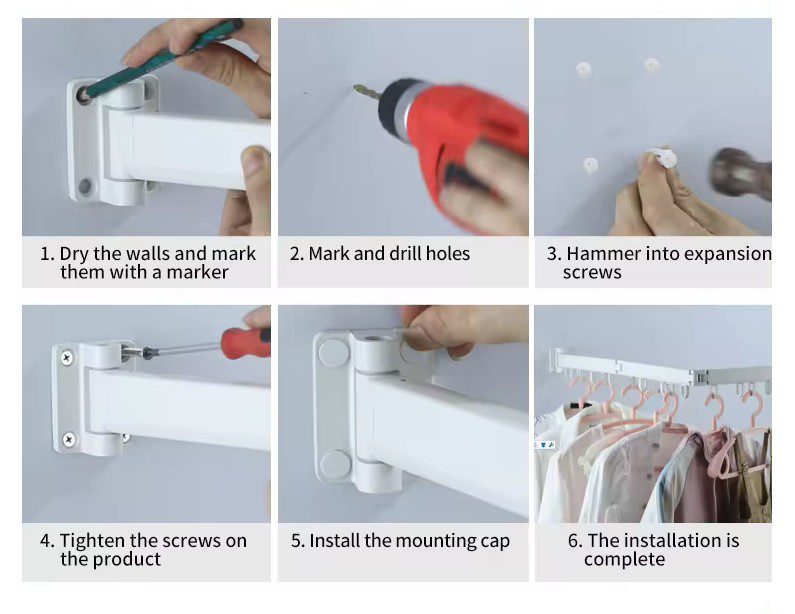 1. Dry the walls and mark them with a marker

2. Mark and drill holes

3. Hammer into expansion screws

4. Tighten the screws on the product

5. Install the mounting cap

6. The installation is complete