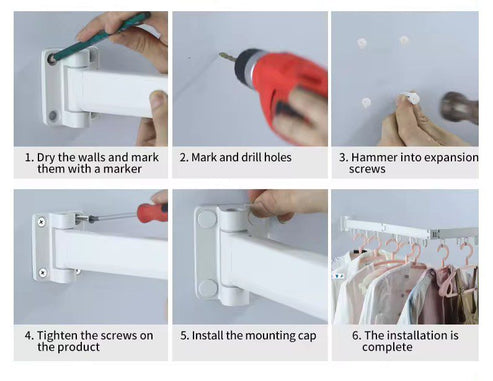 1. Dry the walls and mark them with a marker

2. Mark and drill holes

3. Hammer into expansion screws

4. Tighten the screws on the product

5. Install the mounting cap

6. The installation is complete